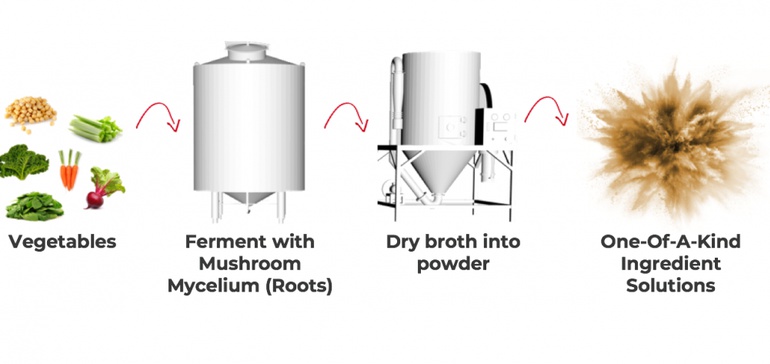 Vegetables

Ferment with Mushroom Mycelium (Roots)

Dry broth into powder

One-Of-A-Kind Ingredient Solutions